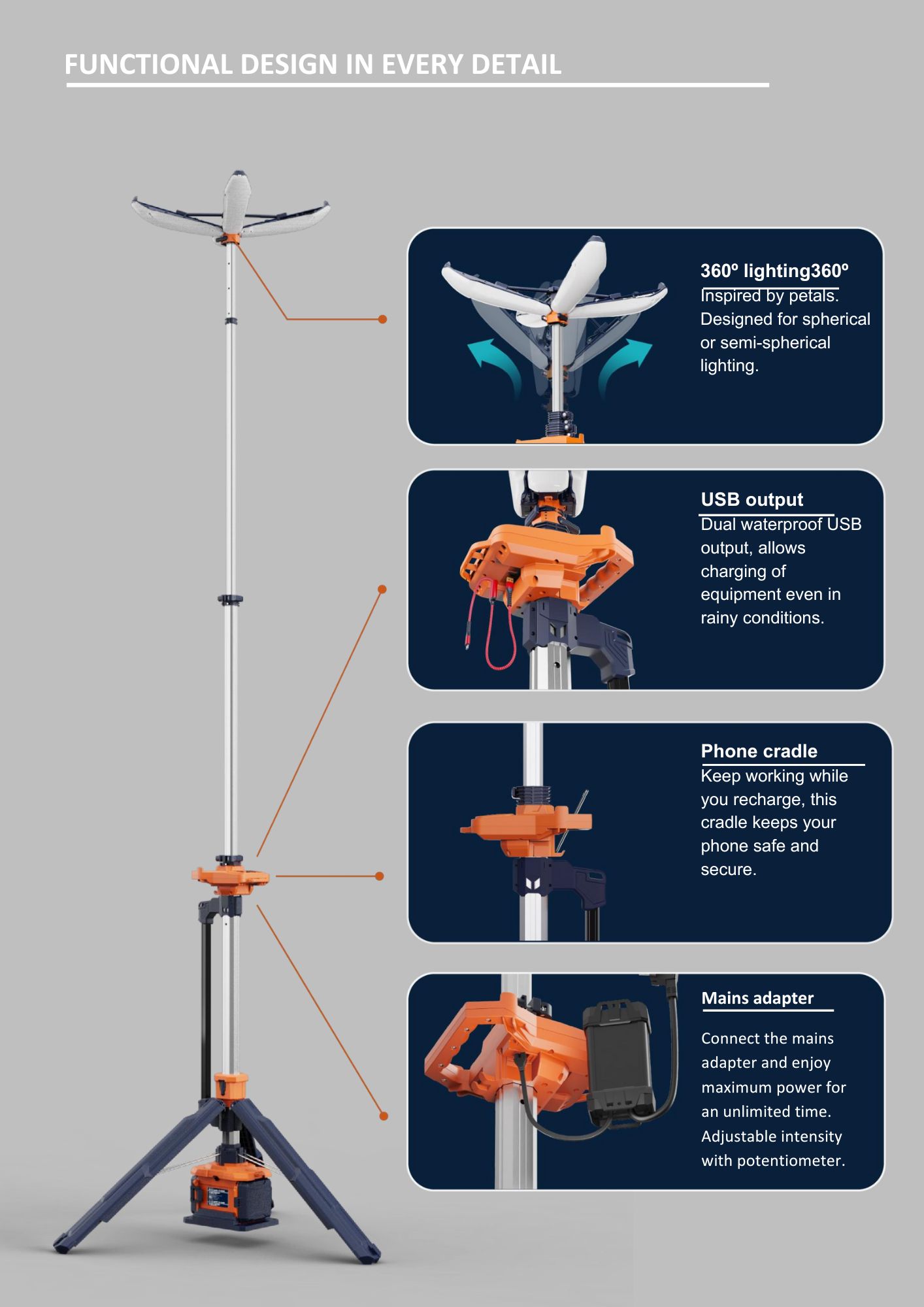 FUNCTIONAL DESIGN IN EVERY DETAIL

360º lighting360º
Inspired by petals. Designed for spherical or semi-spherical lighting.

USB output
Dual waterproof USB output, allows charging of equipment even in rainy conditions.

Phone cradle
Keep working while you recharge, this cradle keeps your phone safe and secure.

Mains adapter
Connect the mains adapter and enjoy maximum power for an unlimited time. Adjustable intensity with potentiometer.