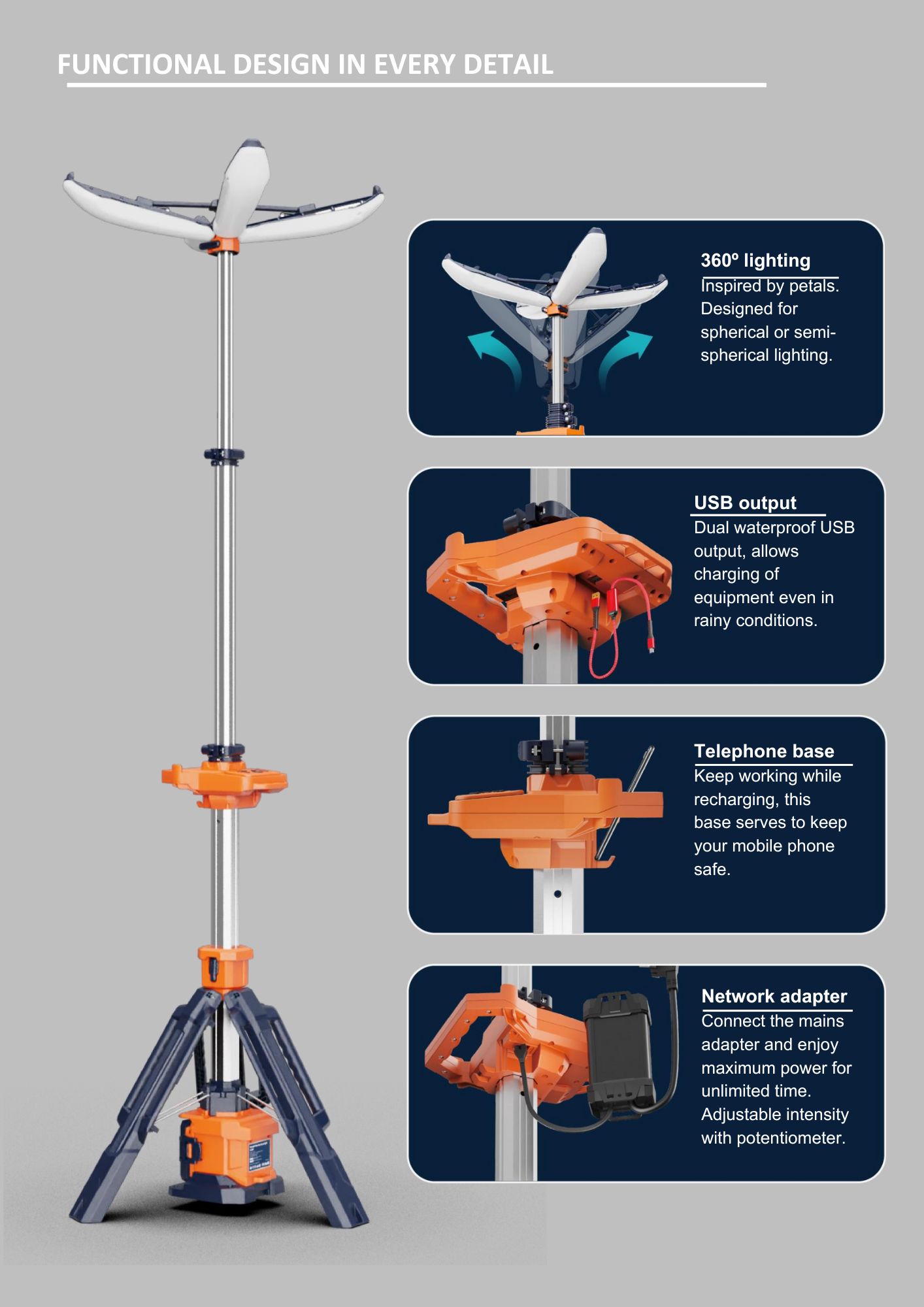 FUNCTIONAL DESIGN IN EVERY DETAIL

360º lighting
Inspired by petals. Designed for spherical or semi-spherical lighting.

USB output
Dual waterproof USB output, allows charging of equipment even in rainy conditions.

Telephone base
Keep working while recharging, this base serves to keep your mobile phone safe.

Network adapter
Connect the mains adapter and enjoy maximum power for unlimited time. Adjustable intensity with potentiometer.