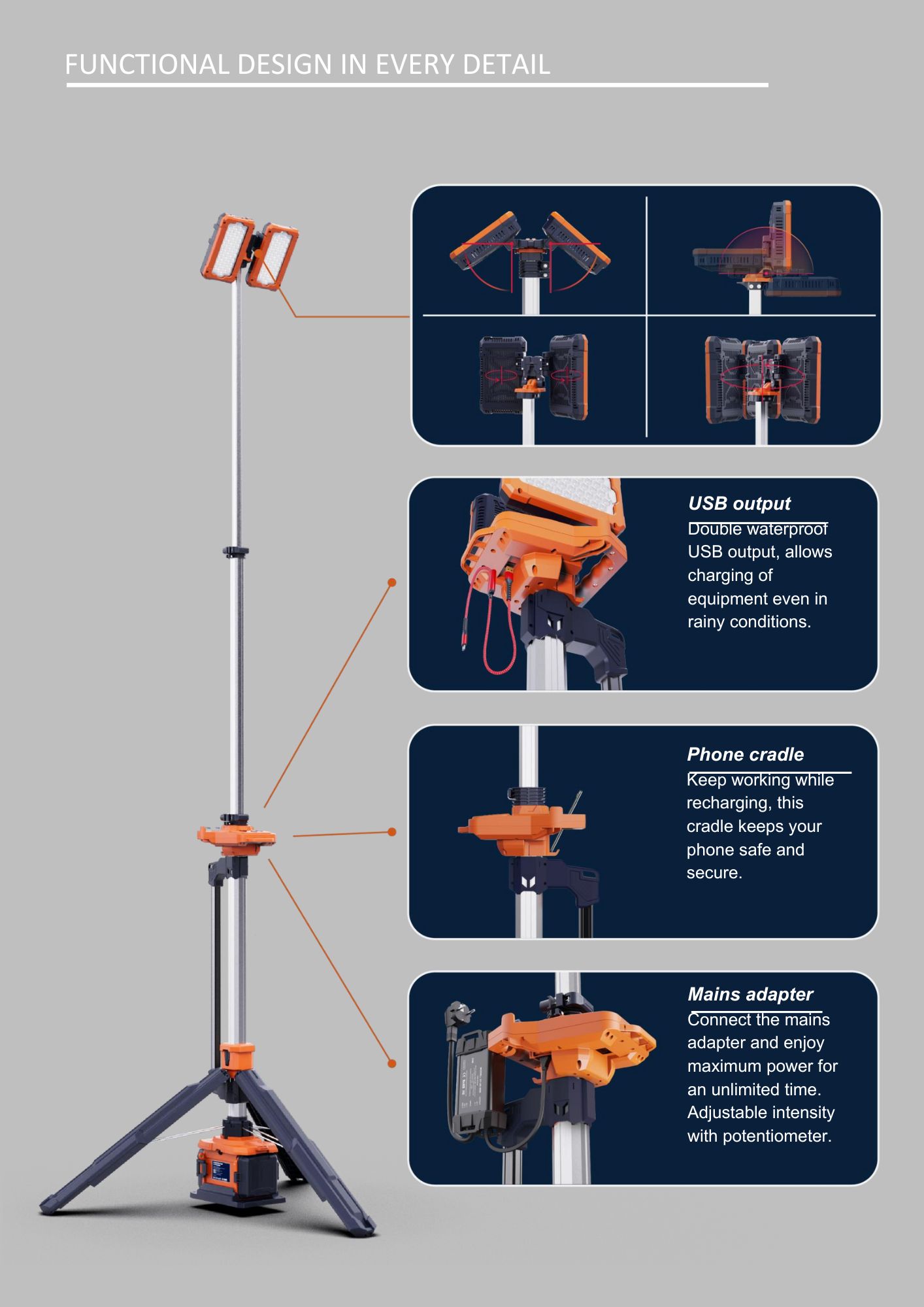 FUNCTIONAL DESIGN IN EVERY DETAIL

USB output
Double waterproof USB output, allows charging of equipment even in rainy conditions.

Phone cradle
Keep working while recharging, this cradle keeps your phone safe and secure.

Mains adapter
Connect the mains adapter and enjoy maximum power for an unlimited time. Adjustable intensity with potentiometer.