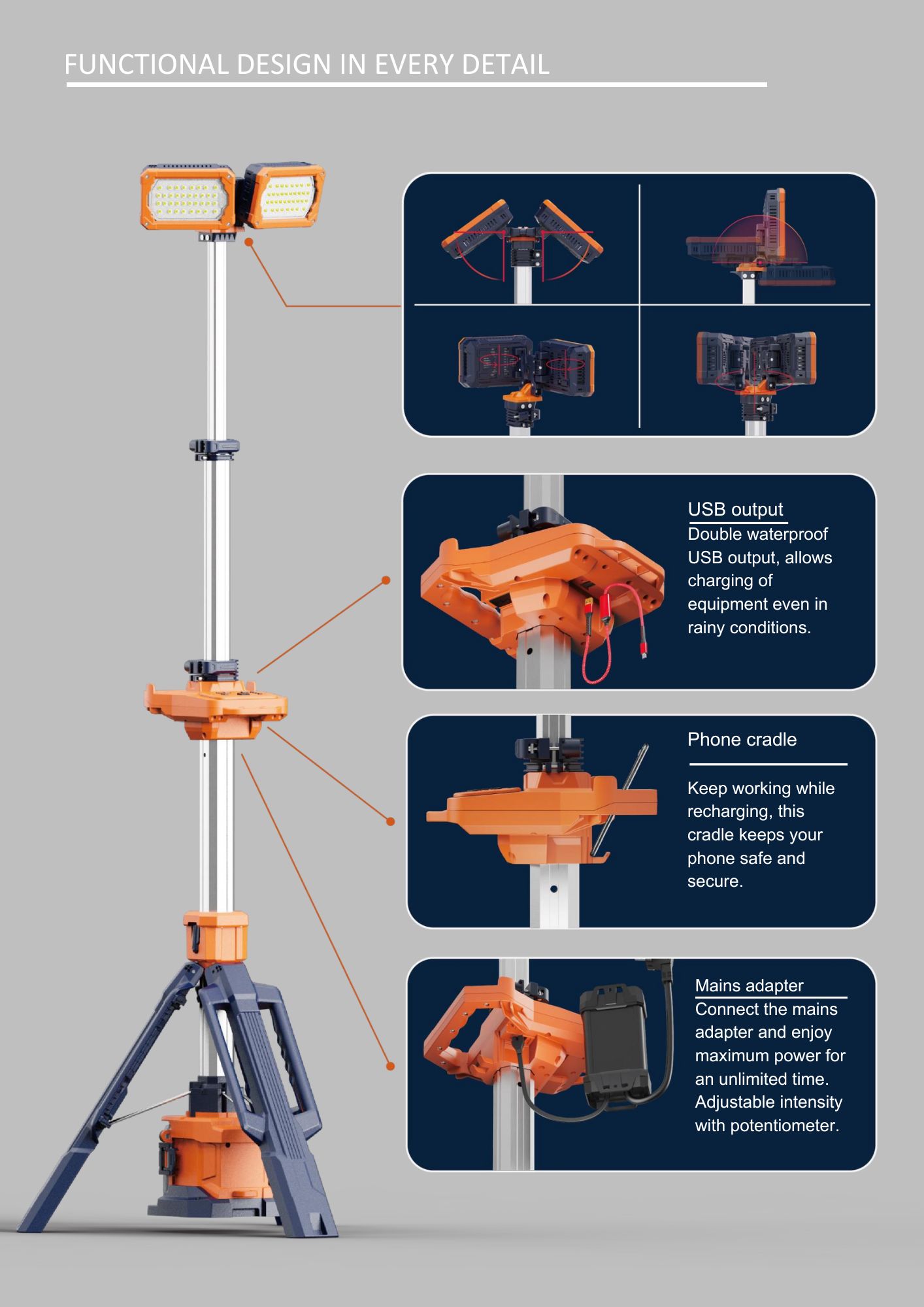 FUNCTIONAL DESIGN IN EVERY DETAIL

USB output
Double waterproof USB output, allows charging of equipment even in rainy conditions.

Phone cradle

Keep working while recharging, this cradle keeps your phone safe and secure.

Mains adapter
Connect the mains adapter and enjoy maximum power for an unlimited time. Adjustable intensity with potentiometer.