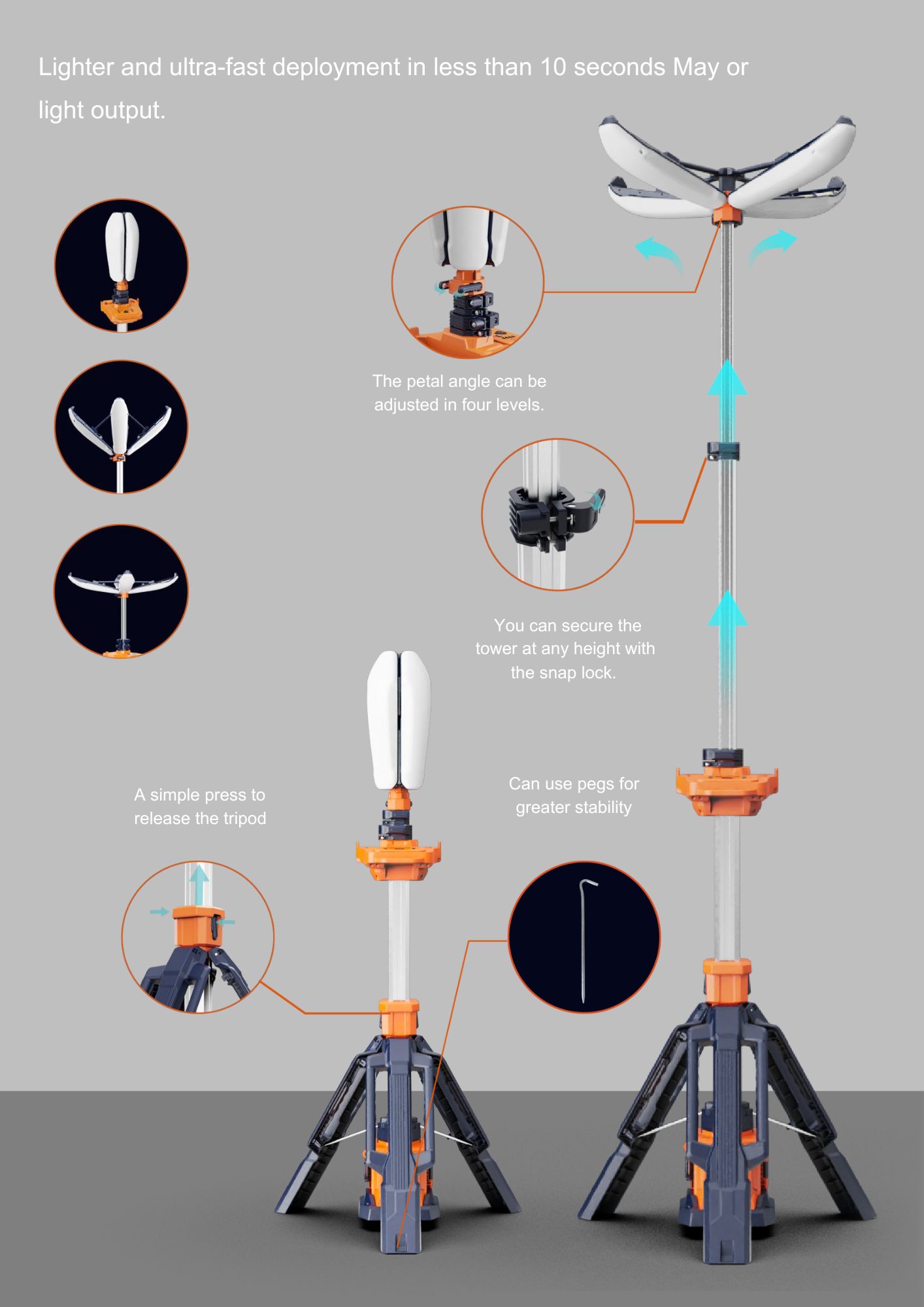 Lighter and ultra-fast deployment in less than 10 seconds May or light output.

The petal angle can be adjusted in four levels.

You can secure the tower at any height with the snap lock.

A simple press to release the tripod

Can use pegs for greater stability