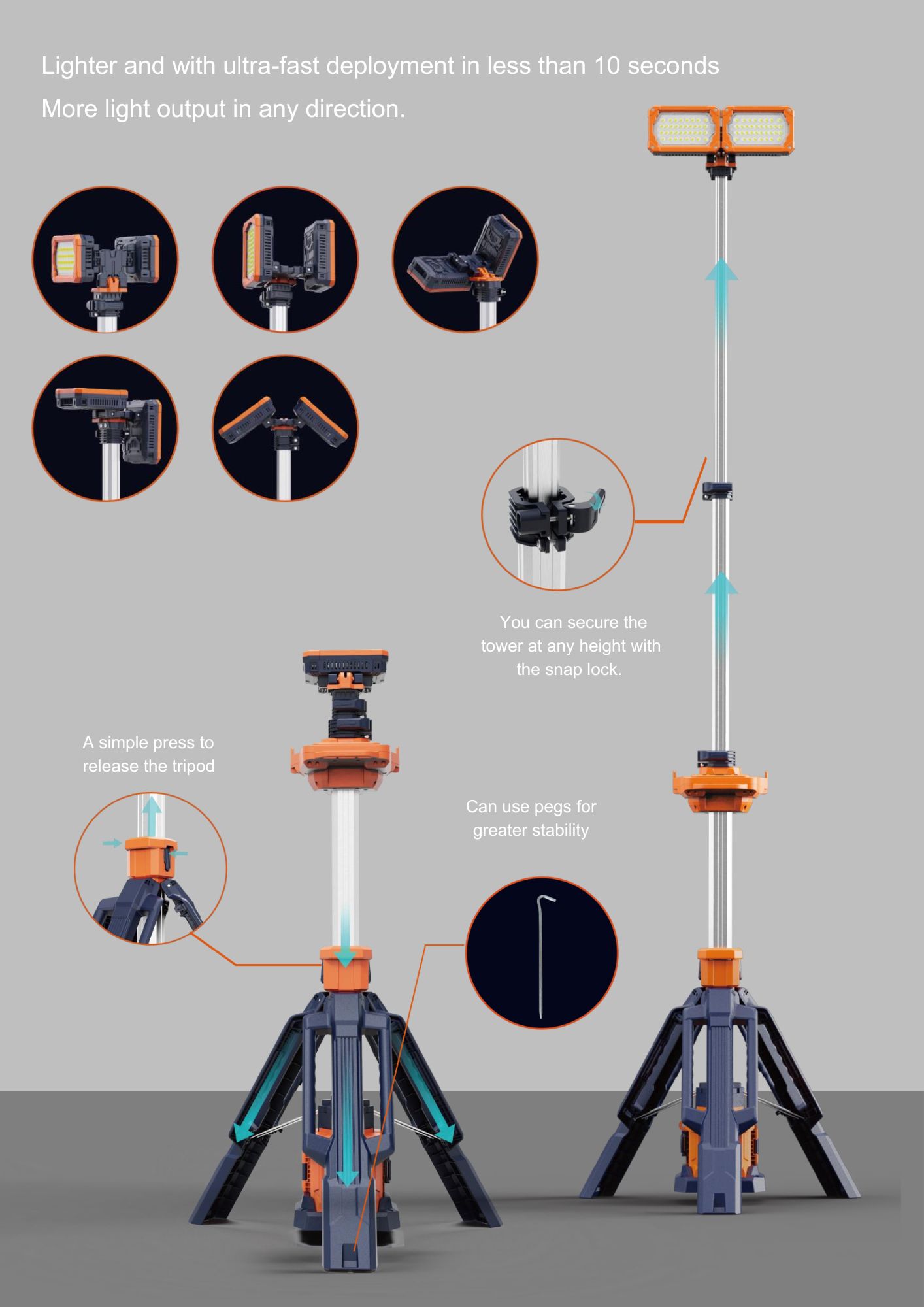 Lighter and with ultra-fast deployment in less than 10 seconds

More light output in any direction.

You can secure the tower at any height with the snap lock.

A simple press to release the tripod

Can use pegs for greater stability